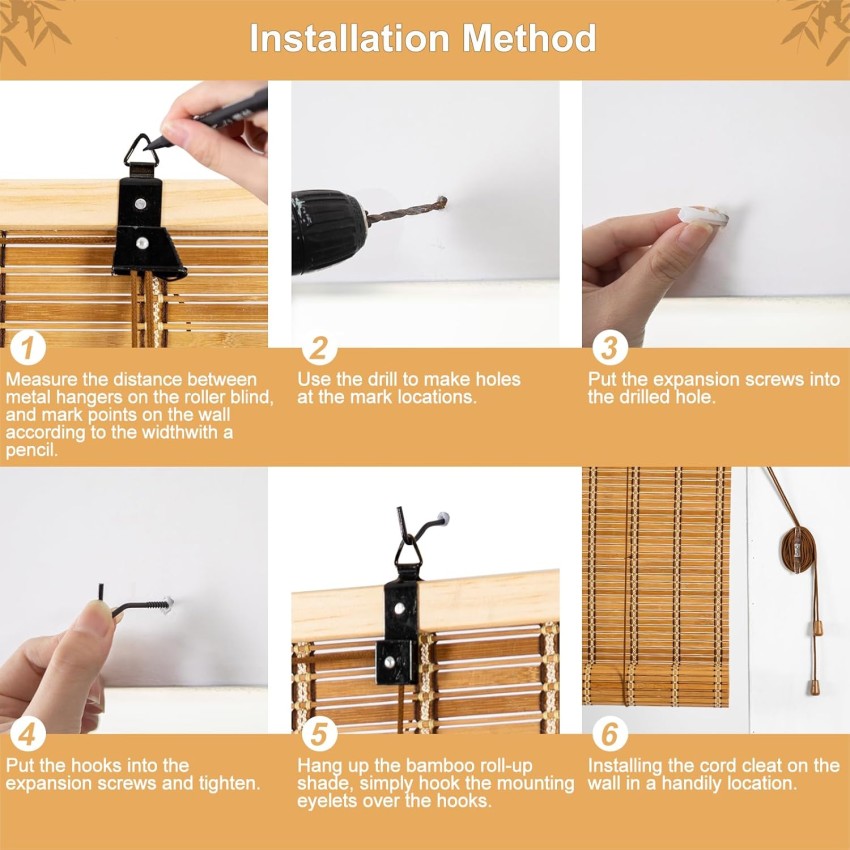 Installation Method

1
Measure the distance between metal hangers on the roller blind, and mark points on the wall according to the widthwith a pencil.

2
Use the drill to make holes at the mark locations.

3
Put the expansion screws into the drilled hole.

4
Put the hooks into the expansion screws and tighten.

5
Hang up the bamboo roll-up shade, simply hook the mounting eyelets over the hooks.

6
Installing the cord cleat on the wall in a handily location.