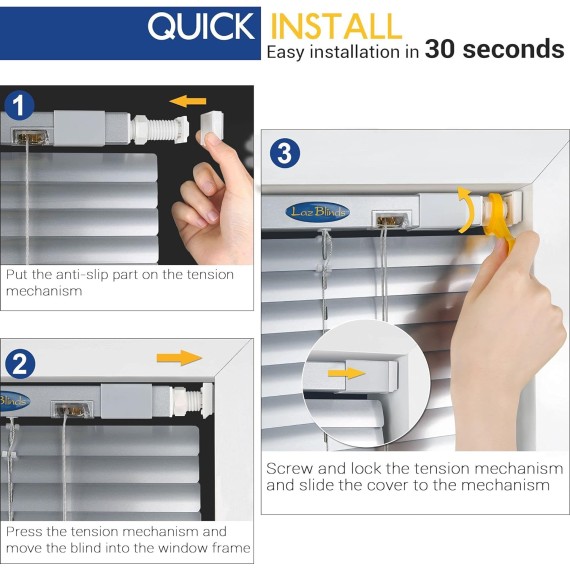 QUICK INSTALL
Easy installation in 30 seconds

1

Put the anti-slip part on the tension mechanism

2

Blinds

Press the tension mechanism and move the blind into the window frame

3

Laz Blinds

Screw and lock the tension mechanism and slide the cover to the mechanism