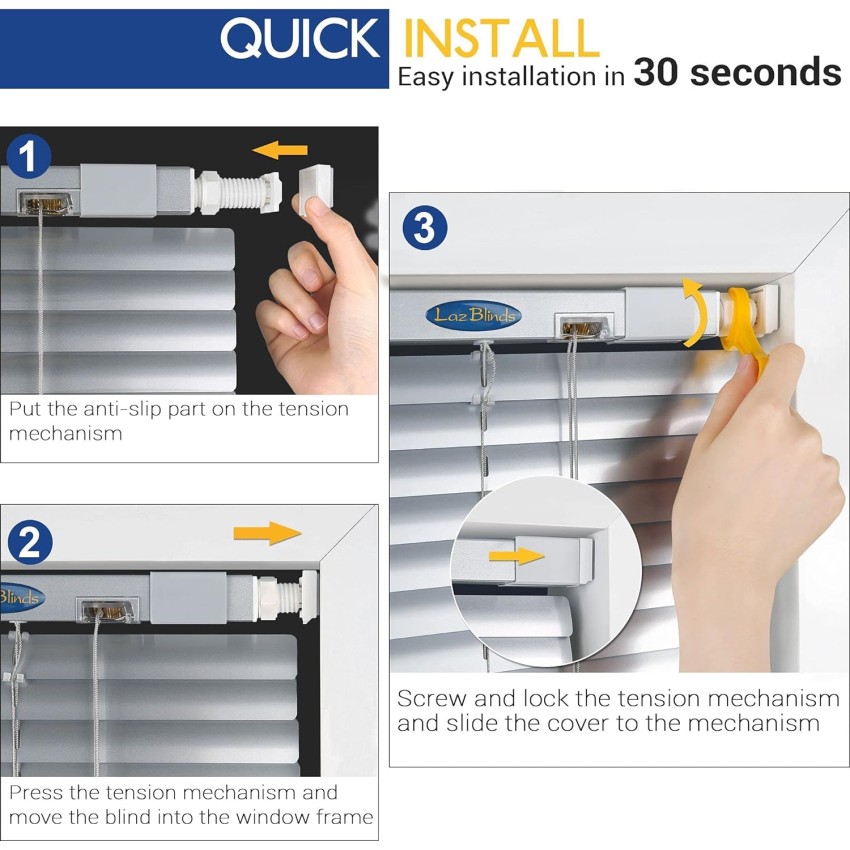 QUICK INSTALL
Easy installation in 30 seconds

1

Put the anti-slip part on the tension mechanism

2

Blinds

Press the tension mechanism and move the blind into the window frame

3

Laz Blinds

Screw and lock the tension mechanism and slide the cover to the mechanism