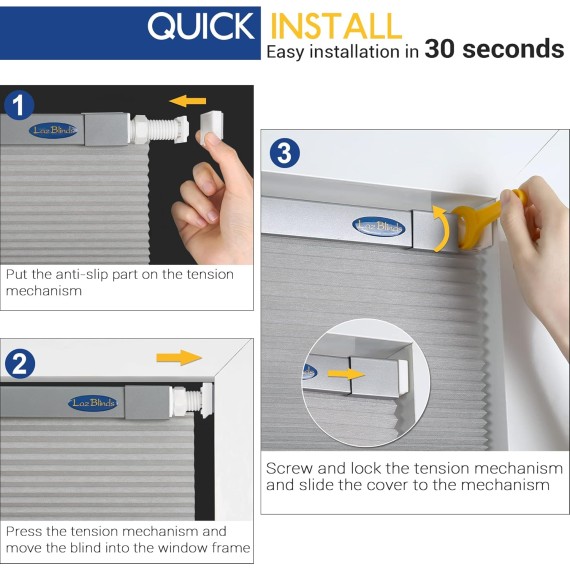 QUICK INSTALL
Easy installation in 30 seconds

1
Laz Blinds
Put the anti-slip part on the tension mechanism

2
Laz Blinds
Press the tension mechanism and move the blind into the window frame

3
Laz Blinds
Screw and lock the tension mechanism and slide the cover to the mechanism