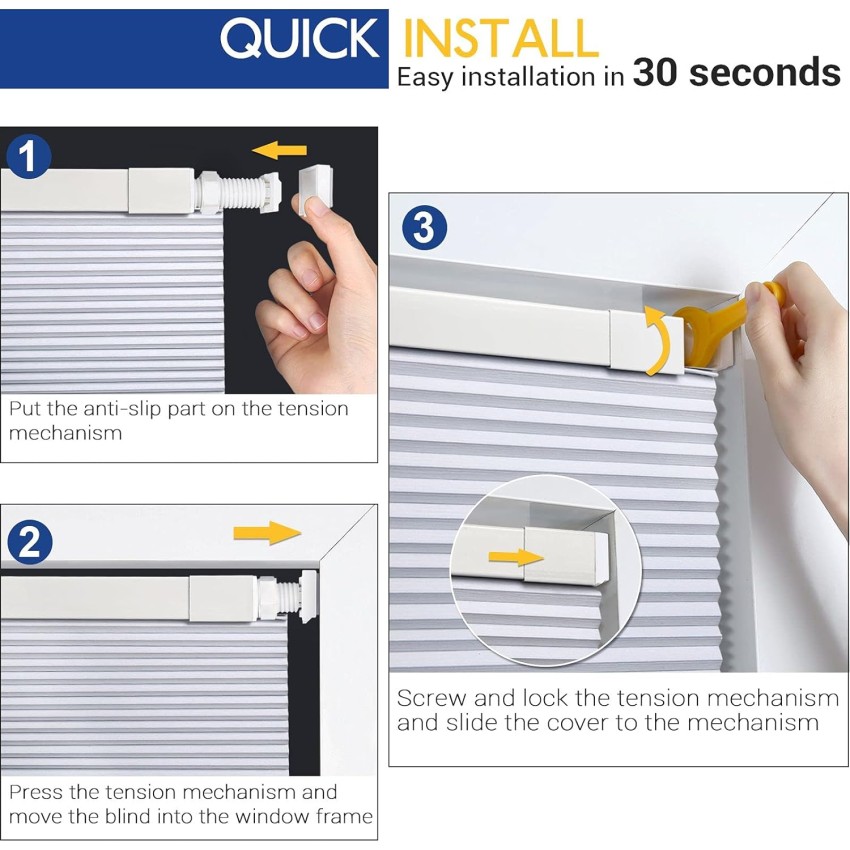 QUICK INSTALL
Easy installation in 30 seconds

1
Put the anti-slip part on the tension mechanism

2
Press the tension mechanism and move the blind into the window frame

3
Screw and lock the tension mechanism and slide the cover to the mechanism