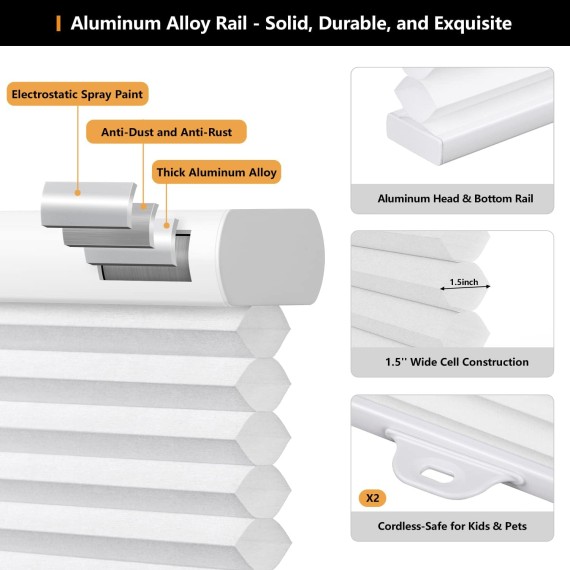 Aluminum Alloy Rail - Solid, Durable, and Exquisite

Electrostatic Spray Paint

Anti-Dust and Anti-Rust

Thick Aluminum Alloy

Aluminum Head & Bottom Rail

1.5inch

1.5'' Wide Cell Construction

X2

Cordless-Safe for Kids & Pets