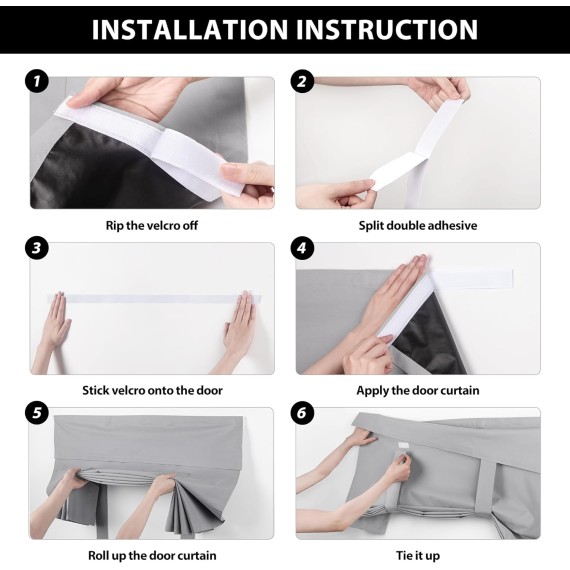 INSTALLATION INSTRUCTION

1

Rip the velcro off

2

Split double adhesive

3

Stick velcro onto the door

4

Apply the door curtain

5

Roll up the door curtain

6

Tie it up