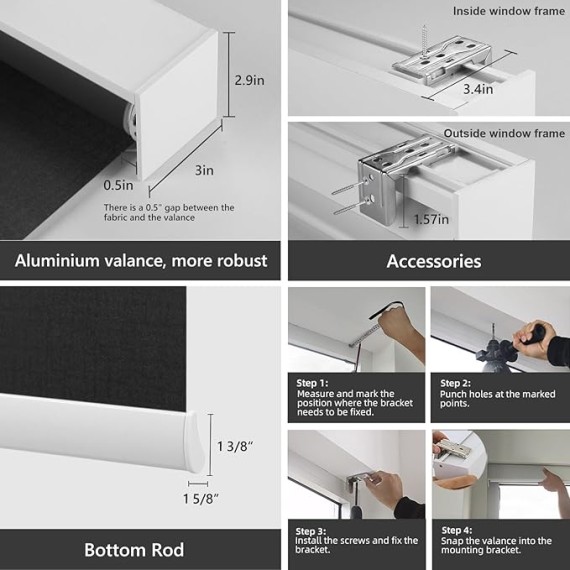 2.9in

3in

0.5in

There is a 0.5" gap between the fabric and the valance

Aluminium valance, more robust

Inside window frame

3.4in

Outside window frame

1.57in

Accessories

1 3/8"

1 5/8"

Bottom Rod

Step 1:
Measure and mark the position where the bracket needs to be fixed.

Step 2:
Punch holes at the marked points.

Step 3:
Install the screws and fix the bracket.

Step 4:
Snap the valance into the mounting bracket.