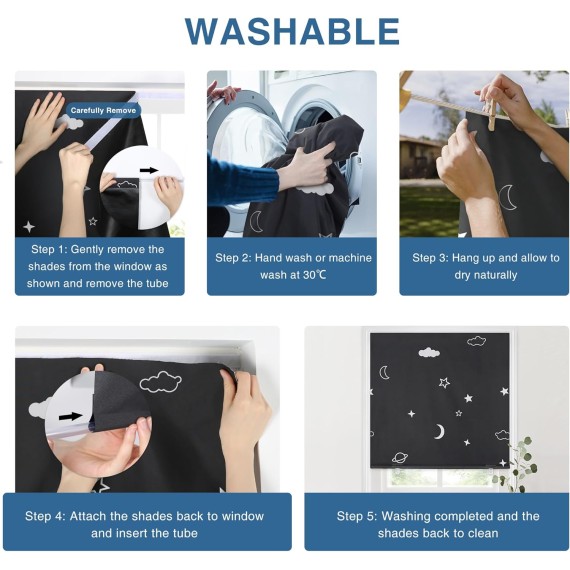 WASHABLE

Carefully Remove

Step 1: Gently remove the shades from the window as shown and remove the tube

Step 2: Hand wash or machine wash at 30℃

Step 3: Hang up and allow to dry naturally

Step 4: Attach the shades back to window and insert the tube

Step 5: Washing completed and the shades back to clean