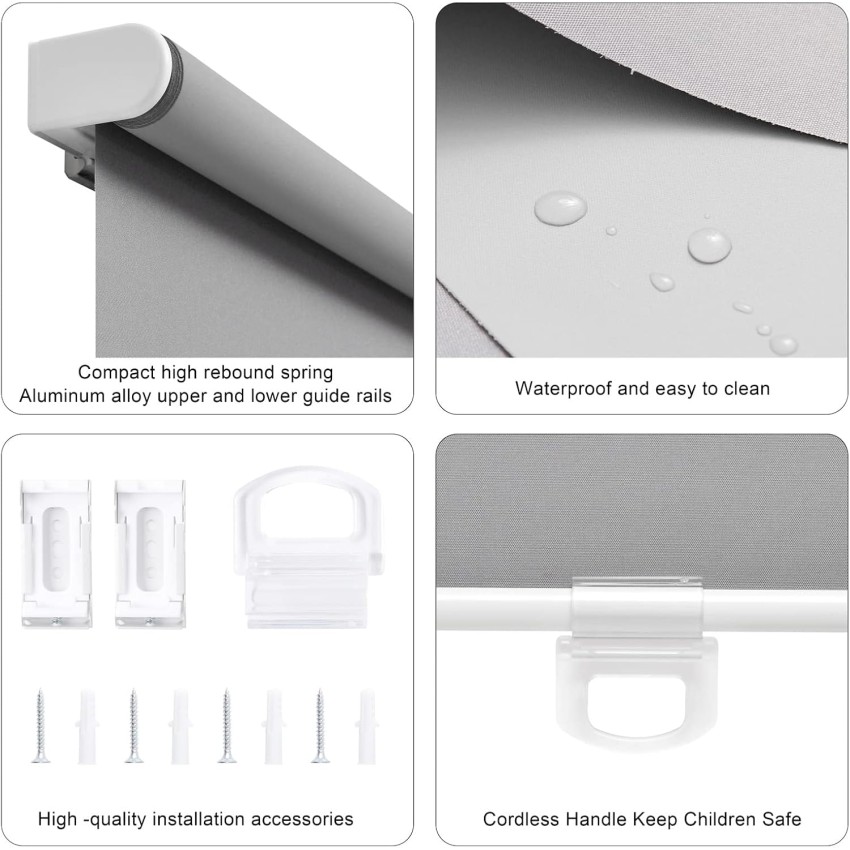 Compact high rebound spring
Aluminum alloy upper and lower guide rails

Waterproof and easy to clean

High -quality installation accessories

Cordless Handle Keep Children Safe