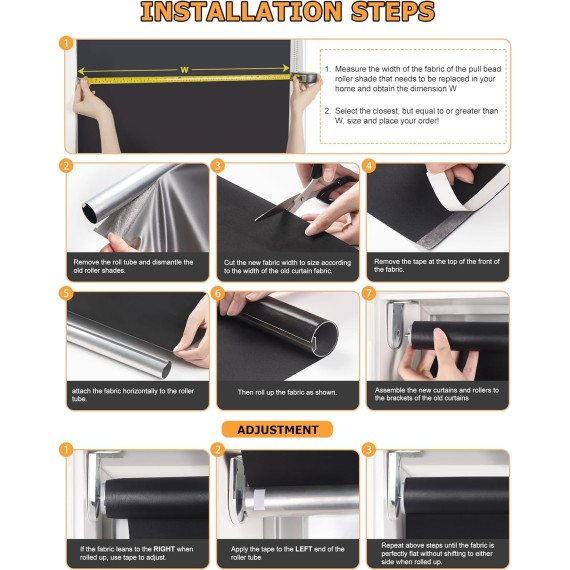 INSTALLATION STEPS

1

W

1. Measure the width of the fabric of the pull bead roller shade that needs to be replaced in your home and obtain the dimension W

2. Select the closest, but equal to or greater than W, size and place your order!

2

Remove the roll tube and dismantle the old roller shades.

3

Cut the new fabric width to size according to the width of the old curtain fabric.

4

Remove the tape at the top of the front of the fabric.

5

attach the fabric horizontally to the roller tube.

6

Then roll up the fabric as shown.

7

Assemble the new curtains and rollers to the brackets of the old curtains

ADJUSTMENT

1

If the fabric leans to the RIGHT when rolled up, use tape to adjust.

2

Apply the tape to the LEFT end of the roller tube

3

Repeat above steps until the fabric is perfectly flat without shifting to either side when rolled up.