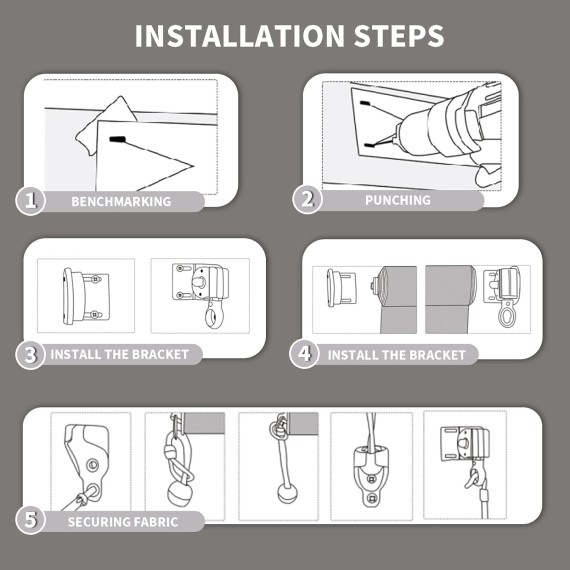 INSTALLATION STEPS

1 BENCHMARKING

2 PUNCHING

3 INSTALL THE BRACKET

4 INSTALL THE BRACKET

5 SECURING FABRIC