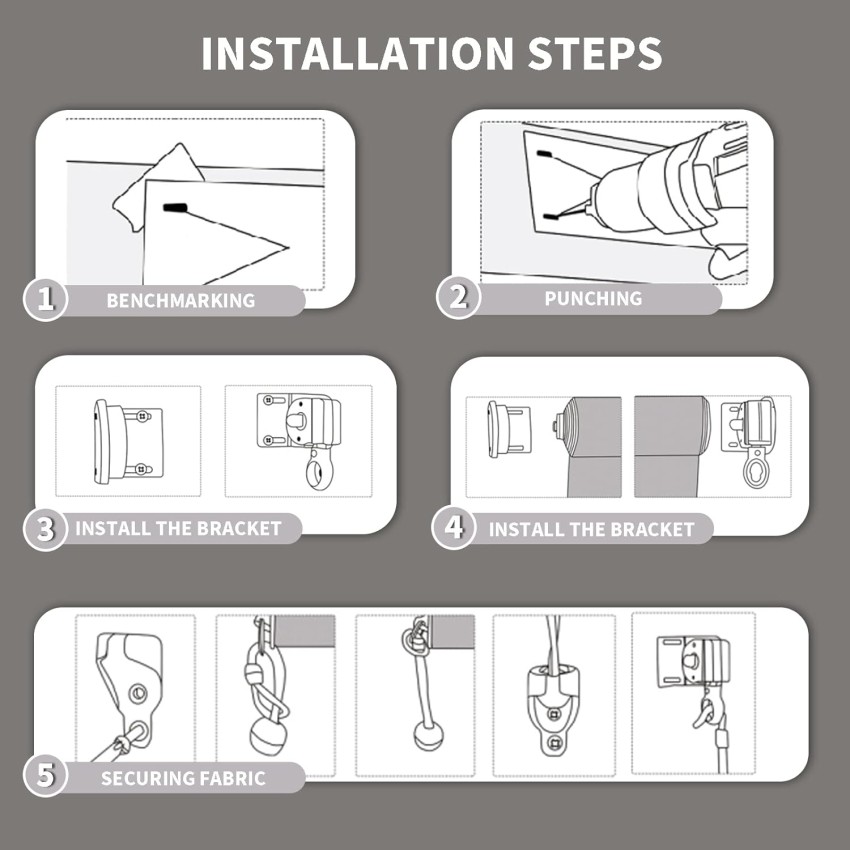 INSTALLATION STEPS

1 BENCHMARKING

2 PUNCHING

3 INSTALL THE BRACKET

4 INSTALL THE BRACKET

5 SECURING FABRIC