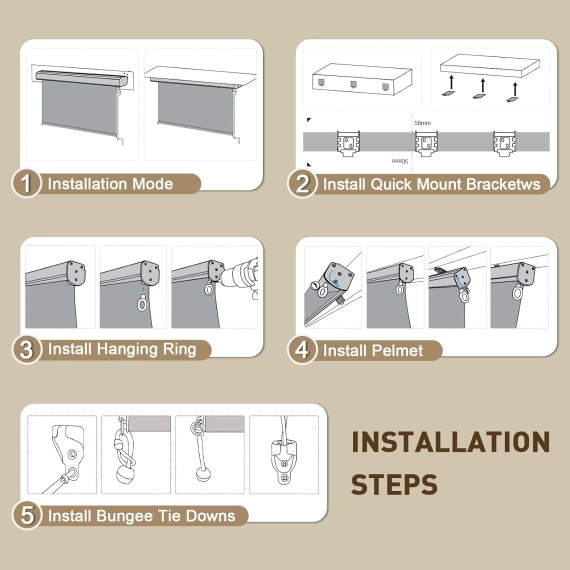 1 Installation Mode

50mm

50mm

2 Install Quick Mount Bracketws

3 Install Hanging Ring

4 Install Pelmet

5 Install Bungee Tie Downs

INSTALLATION STEPS