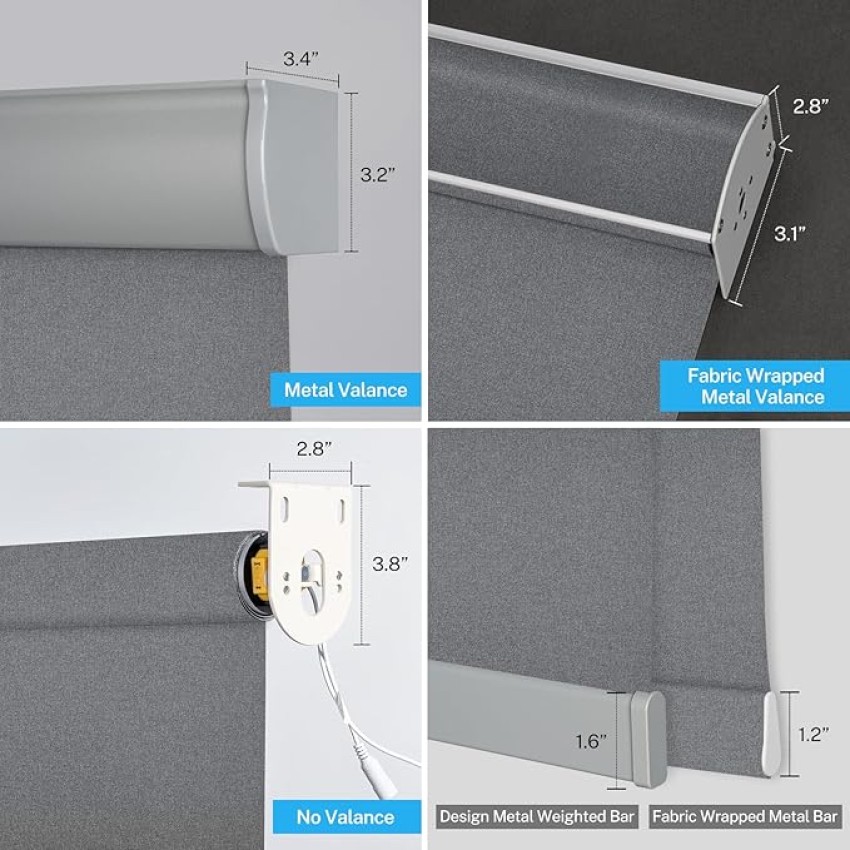 3.4"
3.2"
Metal Valance

2.8"
3.1"
Fabric Wrapped Metal Valance

2.8"
3.8"
No Valance

1.6"
1.2"
Design Metal Weighted Bar
Fabric Wrapped Metal Bar