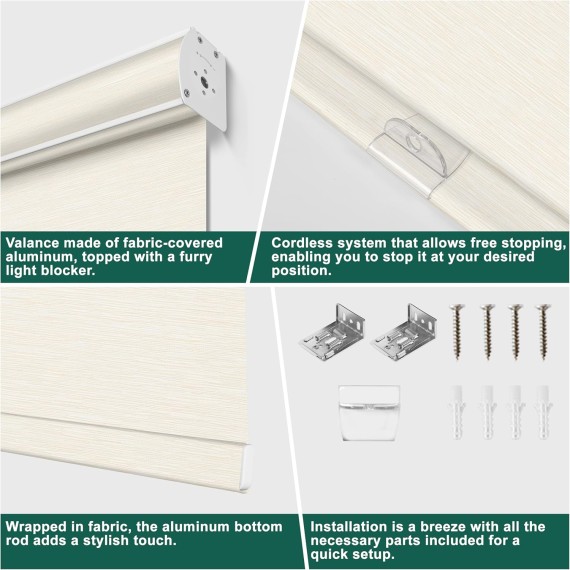 Valance made of fabric-covered aluminum, topped with a furry light blocker.

Cordless system that allows free stopping, enabling you to stop it at your desired position.

Wrapped in fabric, the aluminum bottom rod adds a stylish touch.

Installation is a breeze with all the necessary parts included for a quick setup.