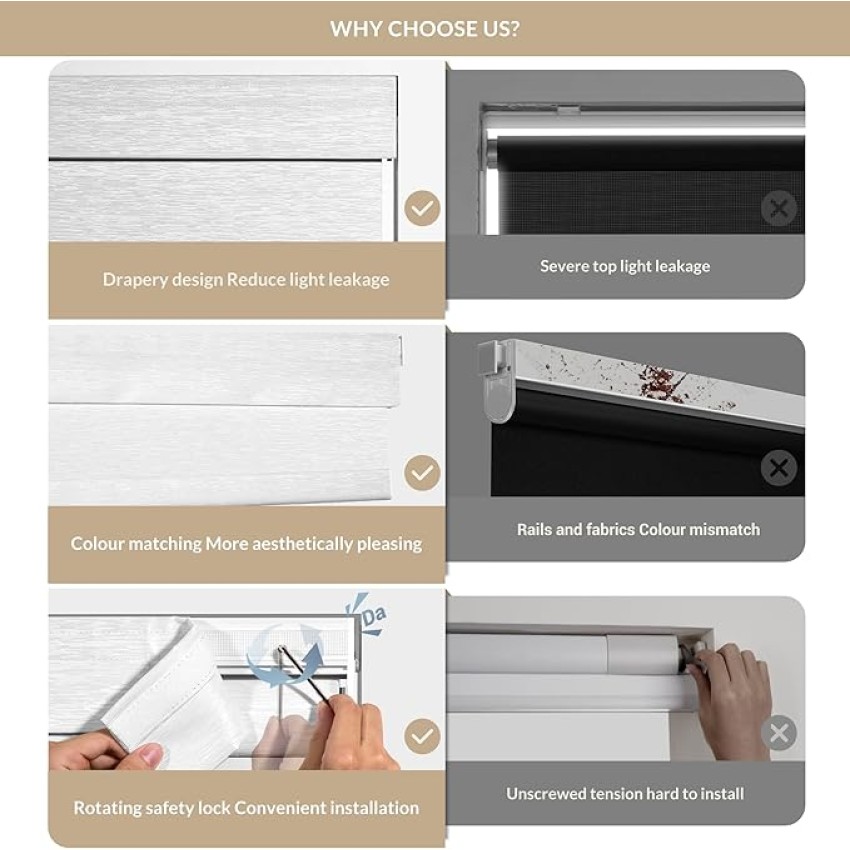 WHY CHOOSE US?

Drapery design Reduce light leakage

Severe top light leakage

Colour matching More aesthetically pleasing

Rails and fabrics Colour mismatch

Da

Rotating safety lock Convenient installation

Unscrewed tension hard to install